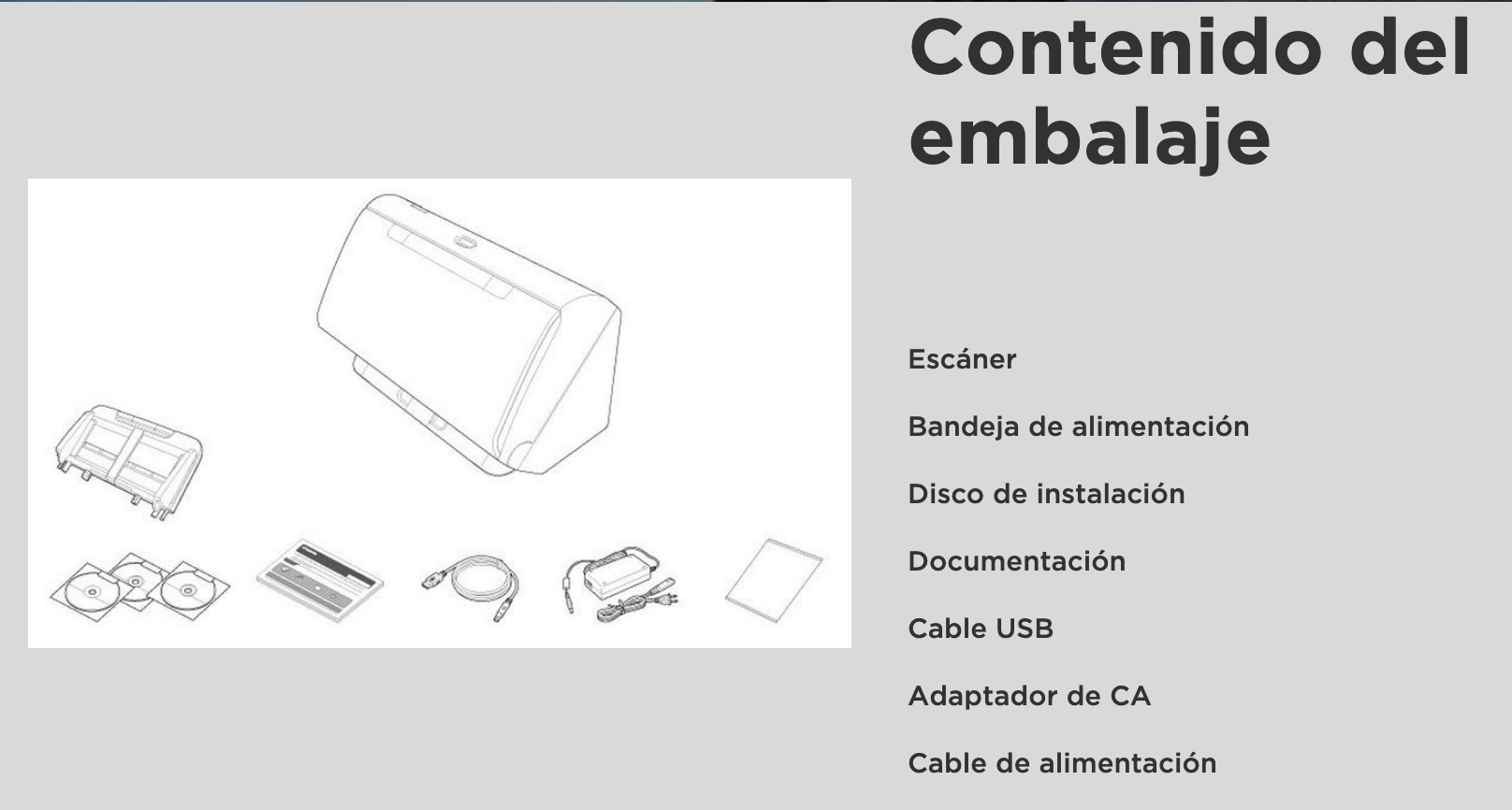 Contenido del embalaje

Escáner

Bandeja de alimentación

Disco de instalación

Documentación

Cable USB

Adaptador de CA

Cable de alimentación